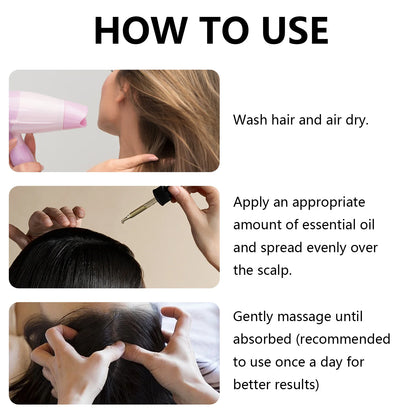 HOW TO USE

Wash hair and air dry.

Apply an appropriate amount of essential oil and spread evenly over the scalp.

Gently massage until absorbed (recommended to use once a day for better results)