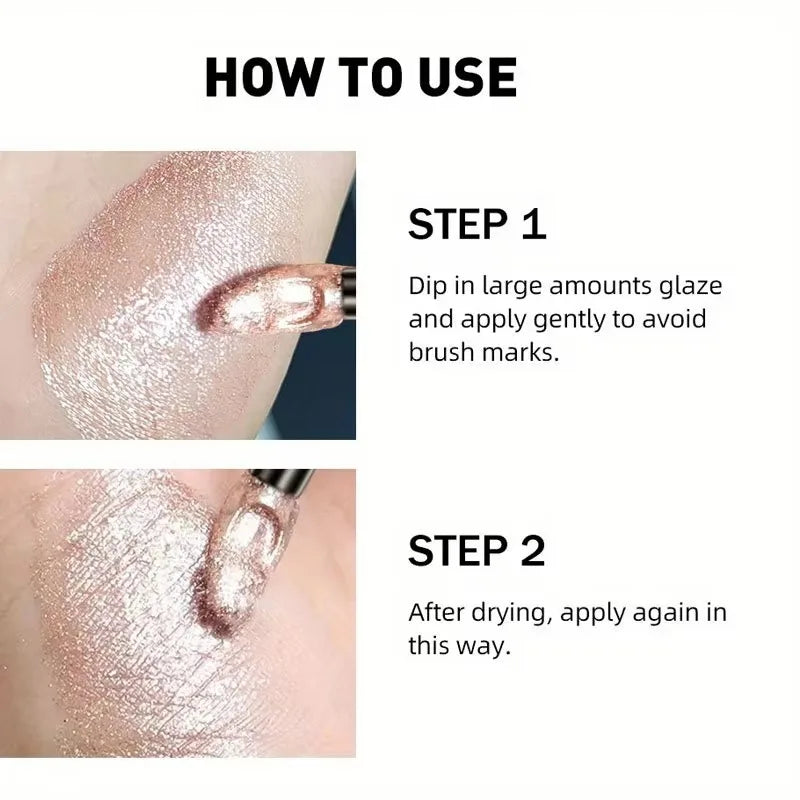 HOW TO USE

STEP 1

Dip in large amounts glaze and apply gently to avoid brush marks.

STEP 2

After drying, apply again in this way.