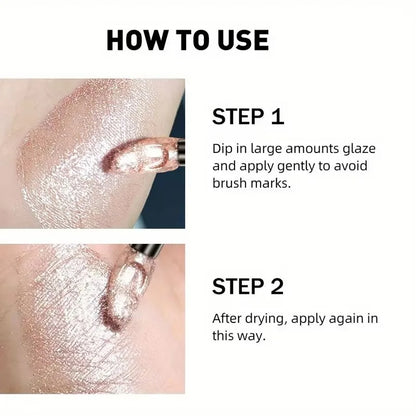 HOW TO USE

STEP 1

Dip in large amounts glaze and apply gently to avoid brush marks.

STEP 2

After drying, apply again in this way.